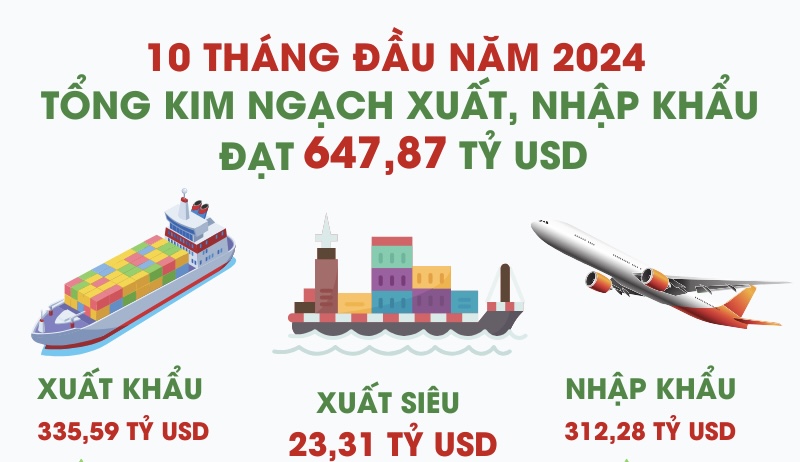 10 THÁNG ĐẦU NĂM 2024
TỔNG KIM NGẠCH XUẤT, NHẬP KHẨU
ĐẠT 647,87 TỶ USD

XUẤT KHẨU
335,59 TỶ USD

XUẤT SIÊU
23,31 TỶ USD

NHẬP KHẨU
312,28 TỶ USD